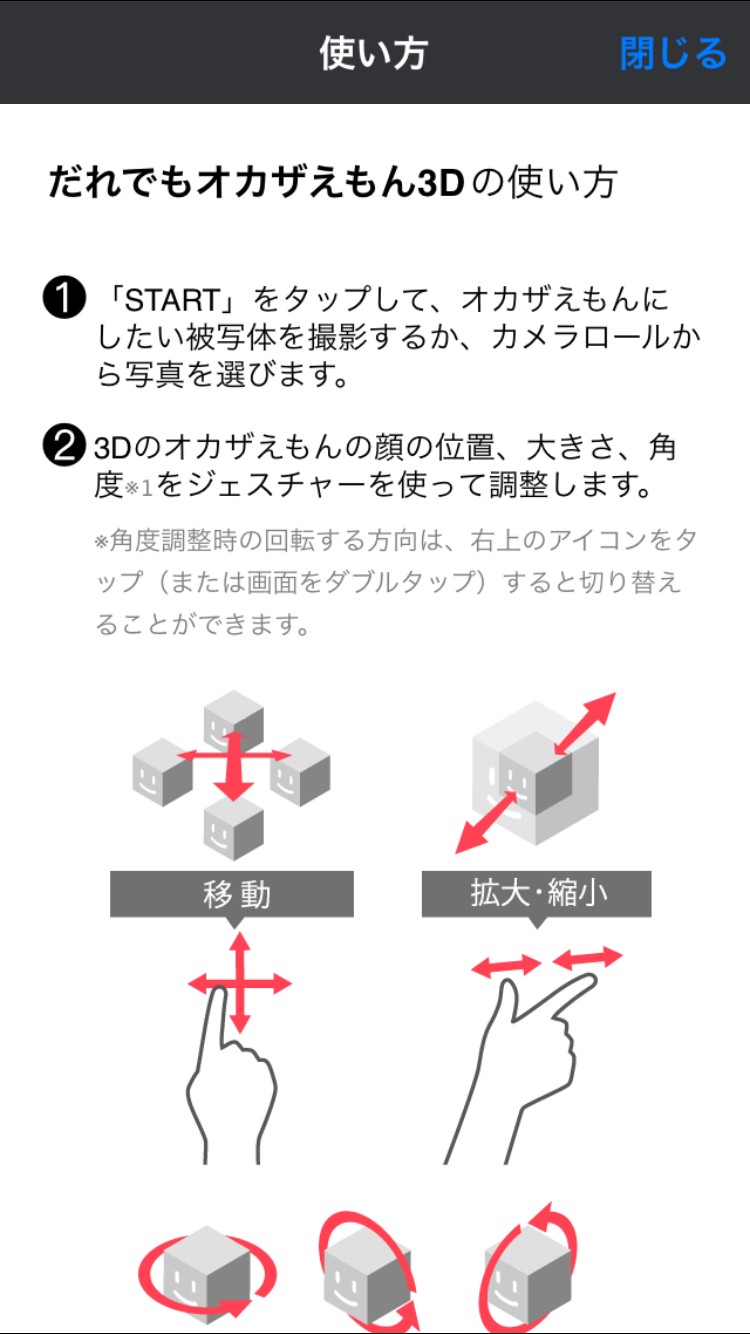 使い方

閉じる

だれでもオカザえもん3Dの使い方

❶「START」をタップして、オカザえもんにしたい被写体を撮影するか、カメラロールから写真を選びます。

❷3Dのオカザえもんの顔の位置、大きさ、角度※1をジェスチャーを使って調整します。

※角度調整時の回転する方向は、右上のアイコンをタップ（または画面をダブルタップ）すると切り替えることができます。

移動

拡大・縮小