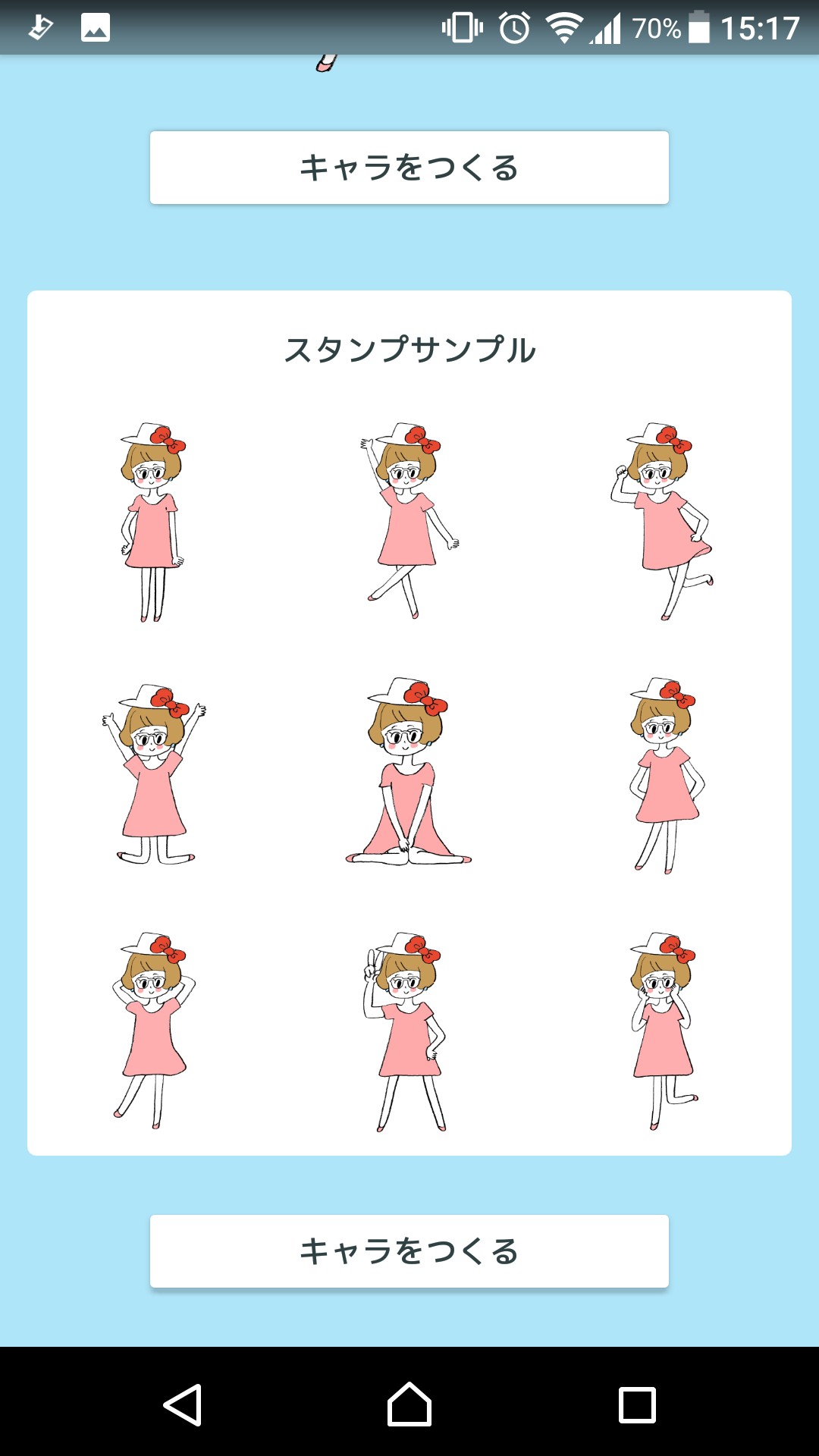 70% 15:17

キャラをつくる

スタンプサンプル

キャラをつくる