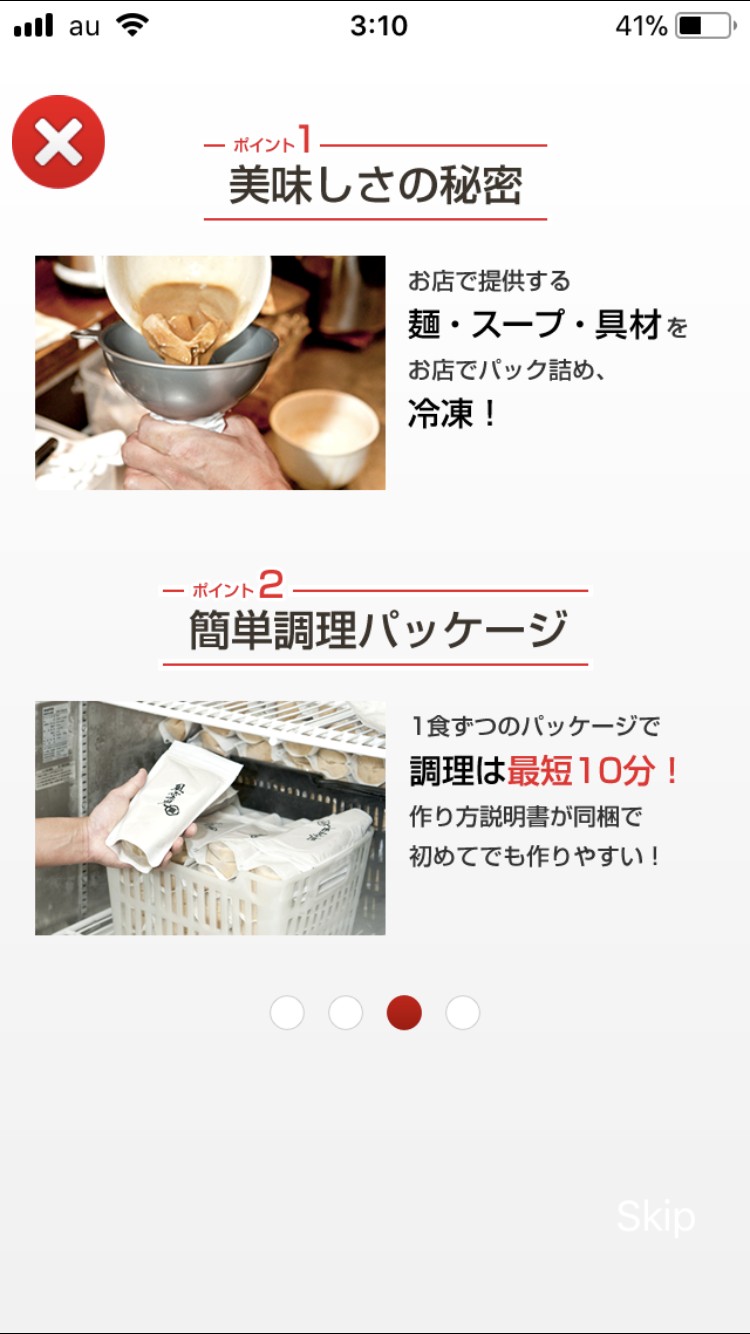 au 3:10 41%

ポイント1
美味しさの秘密

お店で提供する
麺・スープ・具材を
お店でパック詰め、
冷凍！

ポイント2
簡単調理パッケージ

1食ずつのパッケージで
調理は最短10分！
作り方説明書が同梱で
初めてでも作りやすい！

Skip