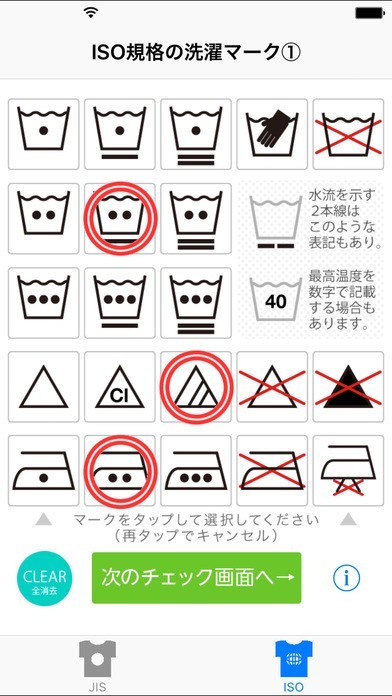 ISO規格の洗濯マーク①

水流を示す2本線はこのような表記もあり。

40

最高温度を数字で記載する場合もあります。

Cl

マークをタップして選択してください
（再タップでキャンセル）

CLEAR
全消去

次のチェック画面へ→

i

JIS

ISO