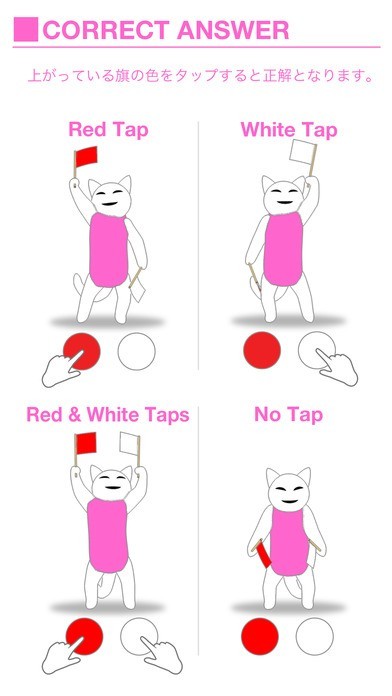 CORRECT ANSWER

上がっている旗の色をタップすると正解となります。

Red Tap

White Tap

Red & White Taps

No Tap