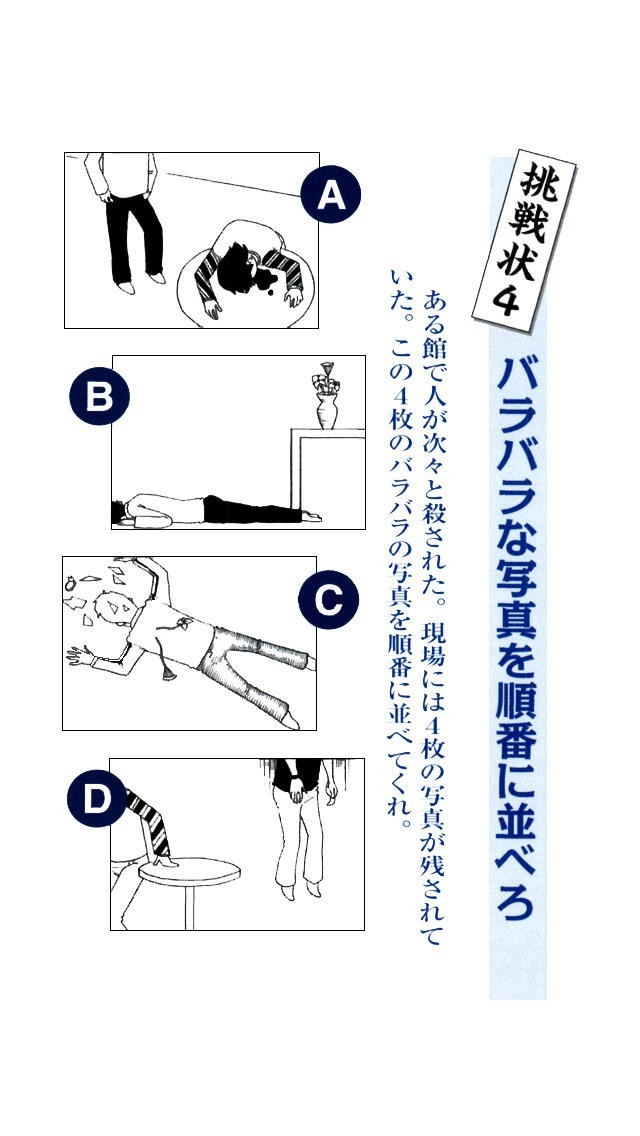 挑戦状4

バラバラな写真を順番に並べろ

ある館で人が次々と殺された。現場には4枚の写真が残されていた。この4枚のバラバラの写真を順番に並べてくれ。

A

B

C

D