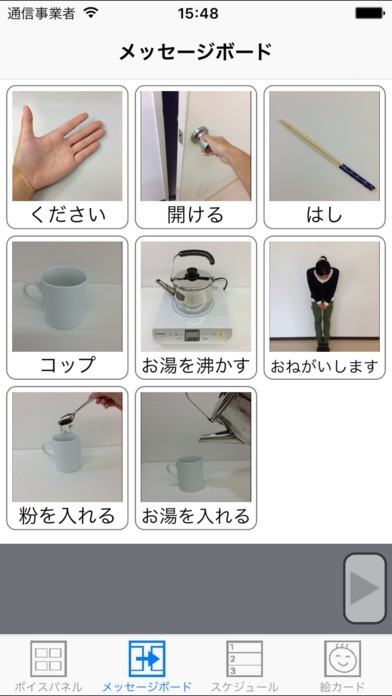 通信事業者 15:48

メッセージボード

ください
開ける
はし
コップ
お湯を沸かす
おねがいします
粉を入れる
お湯を入れる

1
2
3

ボイスパネル
メッセージボード
スケジュール
絵カード