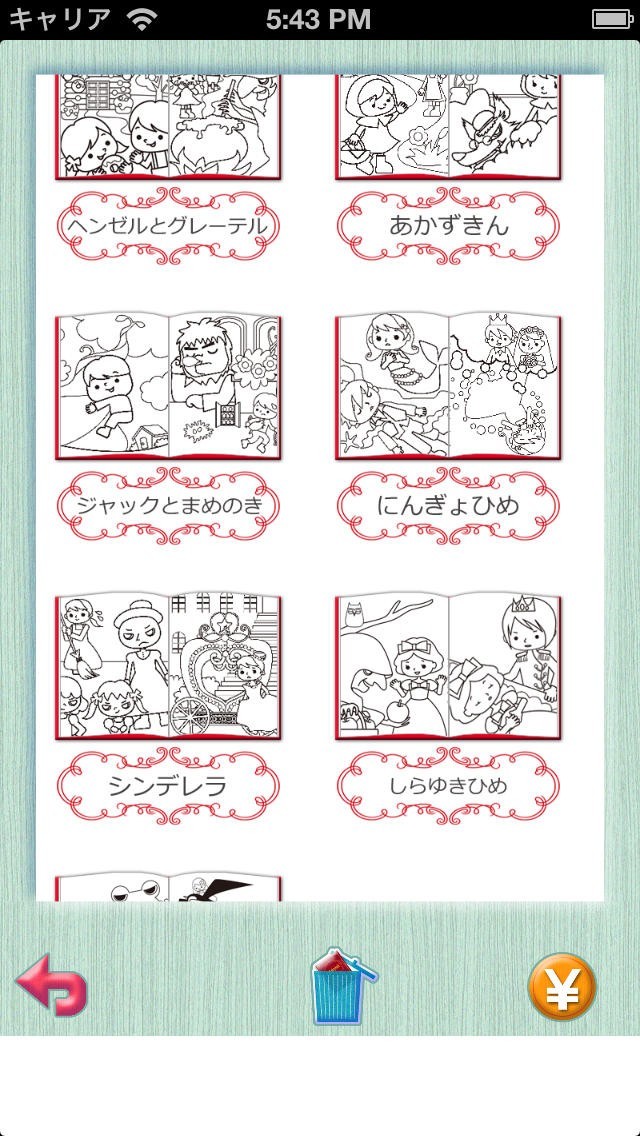 キャリア 5:43 PM

ヘンゼルとグレーテル

あかずきん

ジャックとまめのき

にんぎょひめ

シンデレラ

しらゆきひめ

¥