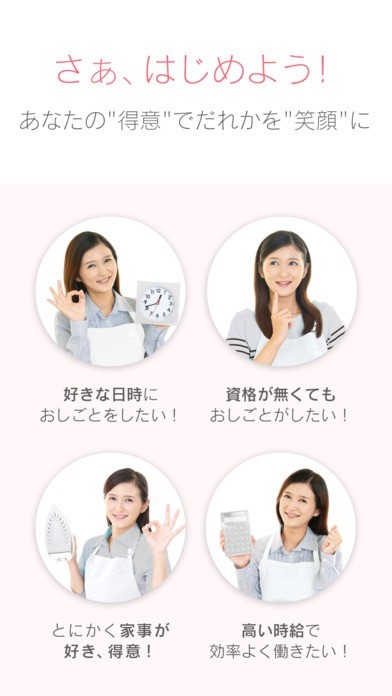 さぁ、はじめよう!

あなたの"得意"でだれかを"笑顔"に

好きな日時に
おしごとをしたい!

資格が無くても
おしごとがしたい!

とにかく家事が
好き、得意!

高い時給で
効率よく働きたい!