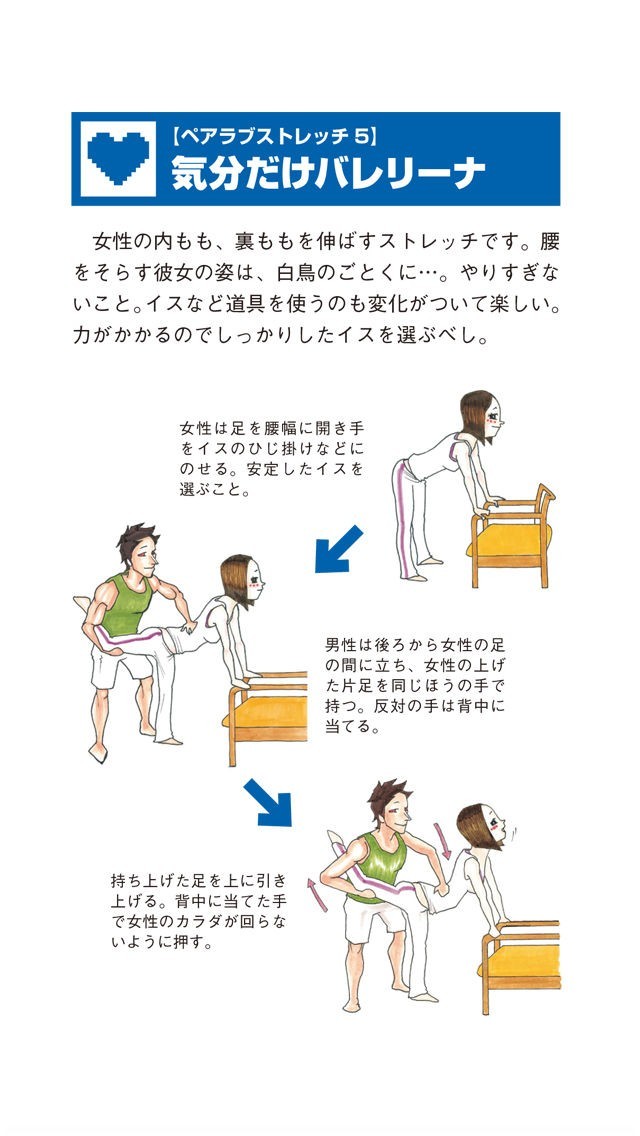 【ペアラブストレッチ 5】
気分だけバレリーナ

女性の内もも、裏ももを伸ばすストレッチです。腰をそらす彼女の姿は、白鳥のごとくに…。やりすぎないこと。イスなど道具を使うのも変化がついて楽しい。力がかかるのでしっかりしたイスを選ぶべし。

女性は足を腰幅に開き手をイスのひじ掛けなどにのせる。安定したイスを選ぶこと。

男性は後ろから女性の足の間に立ち、女性の上げた片足を同じほうの手で持つ。反対の手は背中に当てる。

持ち上げた足を上に引き上げる。背中に当てた手で女性のカラダが回らないように押す。