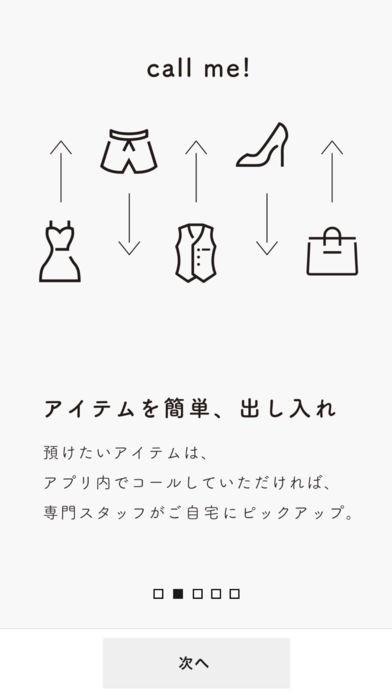 call me!

アイテムを簡単、出し入れ

預けたいアイテムは、
アプリ内でコールしていただければ、
専門スタッフがご自宅にピックアップ。

次へ