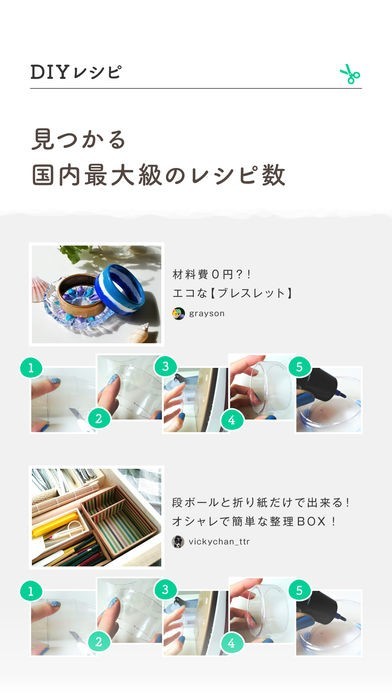 DIYレシピ

見つかる
国内最大級のレシピ数

材料費０円？！
エコな【ブレスレット】
grayson

1
2
3
4
5

段ボールと折り紙だけで出来る！
オシャレで簡単な整理BOX！
vickychan_ttr

1
2
3
4
5