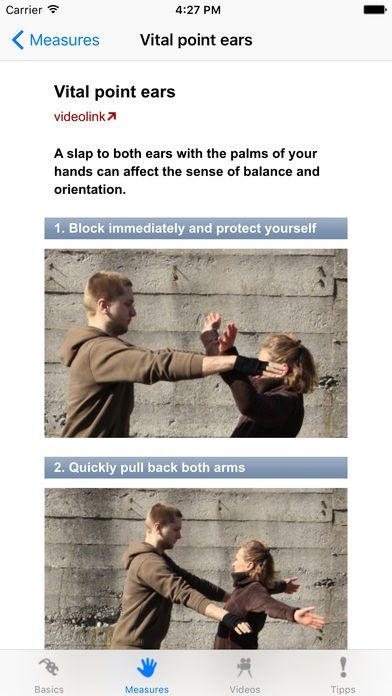 Carrier 4:27 PM

Measures Vital point ears

Vital point ears

videolink

A slap to both ears with the palms of your hands can affect the sense of balance and orientation.

1. Block immediately and protect yourself

2. Quickly pull back both arms

Basics Measures Videos Tipps